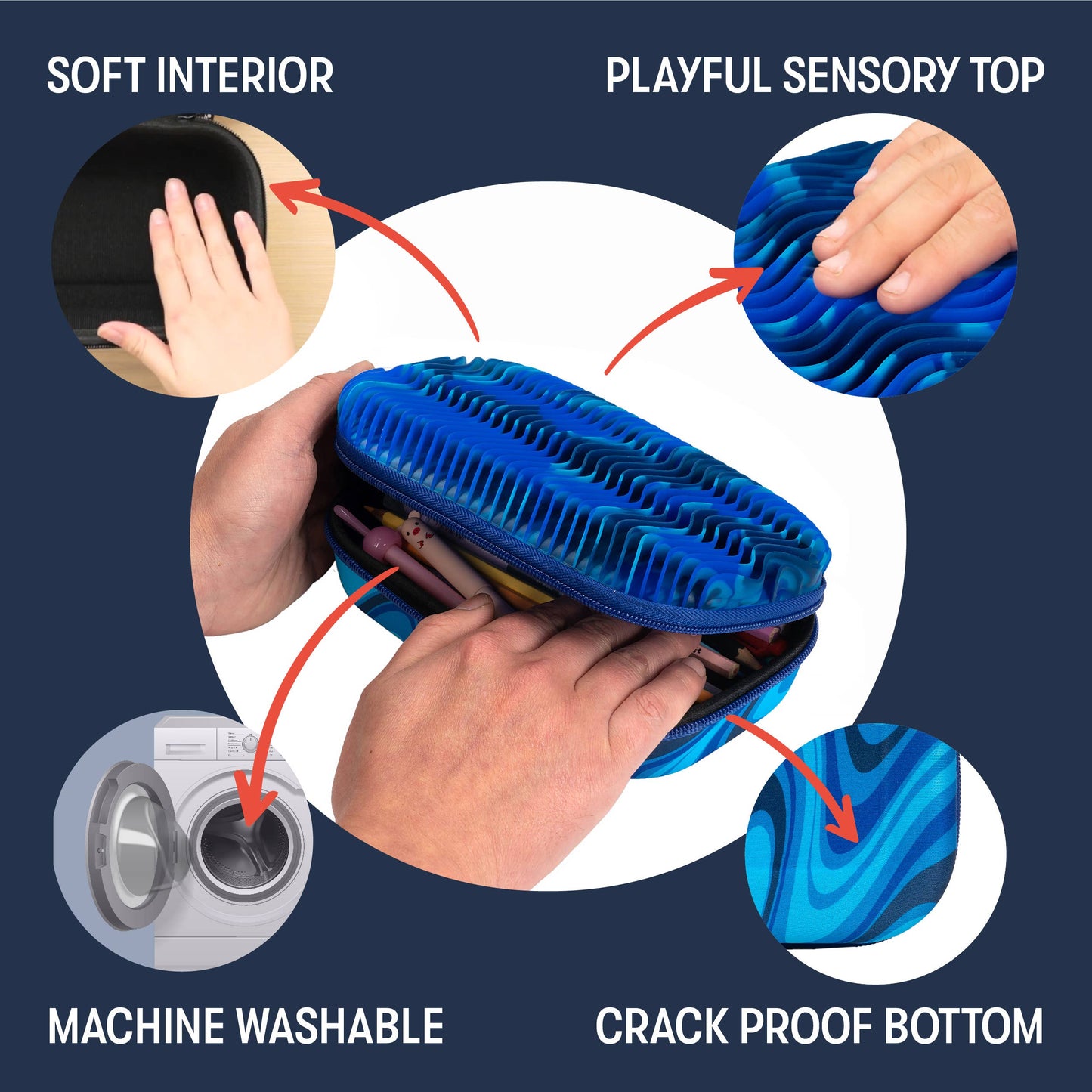 SOFT INTERIOR

PLAYFUL SENSORY TOP

MACHINE WASHABLE

CRACK PROOF BOTTOM