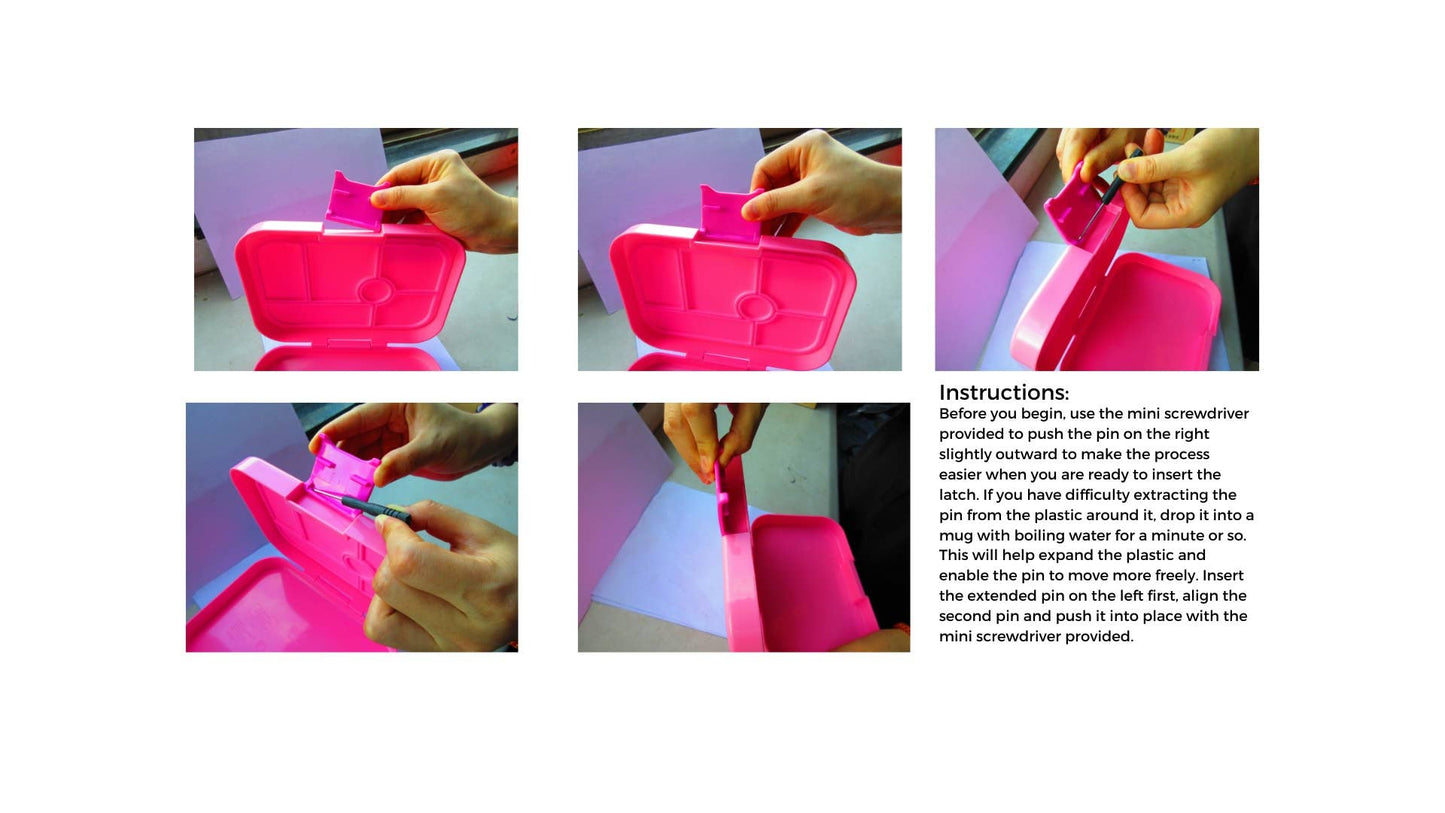 Instructions:
Before you begin, use the mini screwdriver provided to push the pin on the right slightly outward to make the process easier when you are ready to insert the latch. If you have difficulty extracting the pin from the plastic around it, drop it into a mug with boiling water for a minute or so. This will help expand the plastic and enable the pin to move more freely. Insert the extended pin on the left first, align the second pin and push it into place with the mini screwdriver provided.