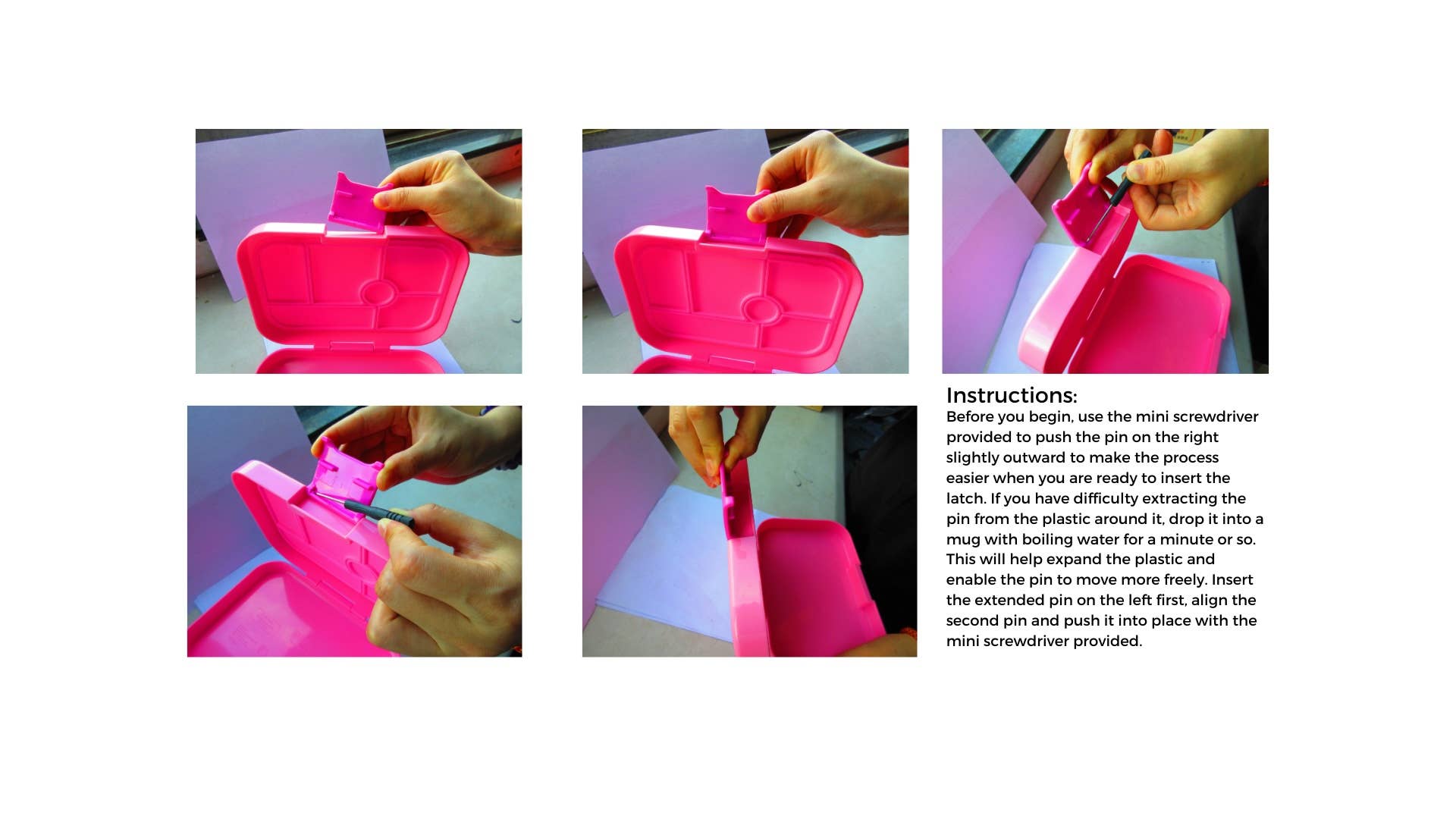 Instructions:
Before you begin, use the mini screwdriver provided to push the pin on the right slightly outward to make the process easier when you are ready to insert the latch. If you have difficulty extracting the pin from the plastic around it, drop it into a mug with boiling water for a minute or so. This will help expand the plastic and enable the pin to move more freely. Insert the extended pin on the left first, align the second pin and push it into place with the mini screwdriver provided.