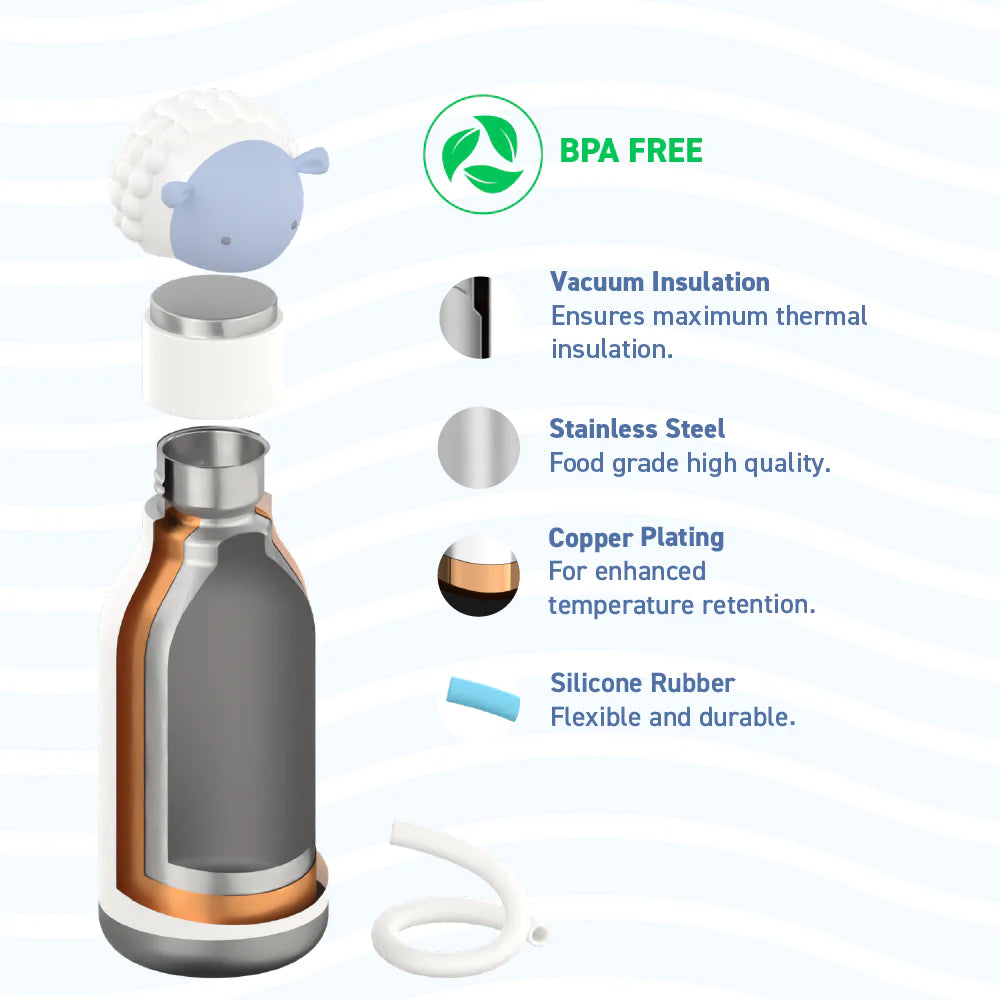 BPA FREE

Vacuum Insulation
Ensures maximum thermal insulation.

Stainless Steel
Food grade high quality.

Copper Plating
For enhanced temperature retention.

Silicone Rubber
Flexible and durable.